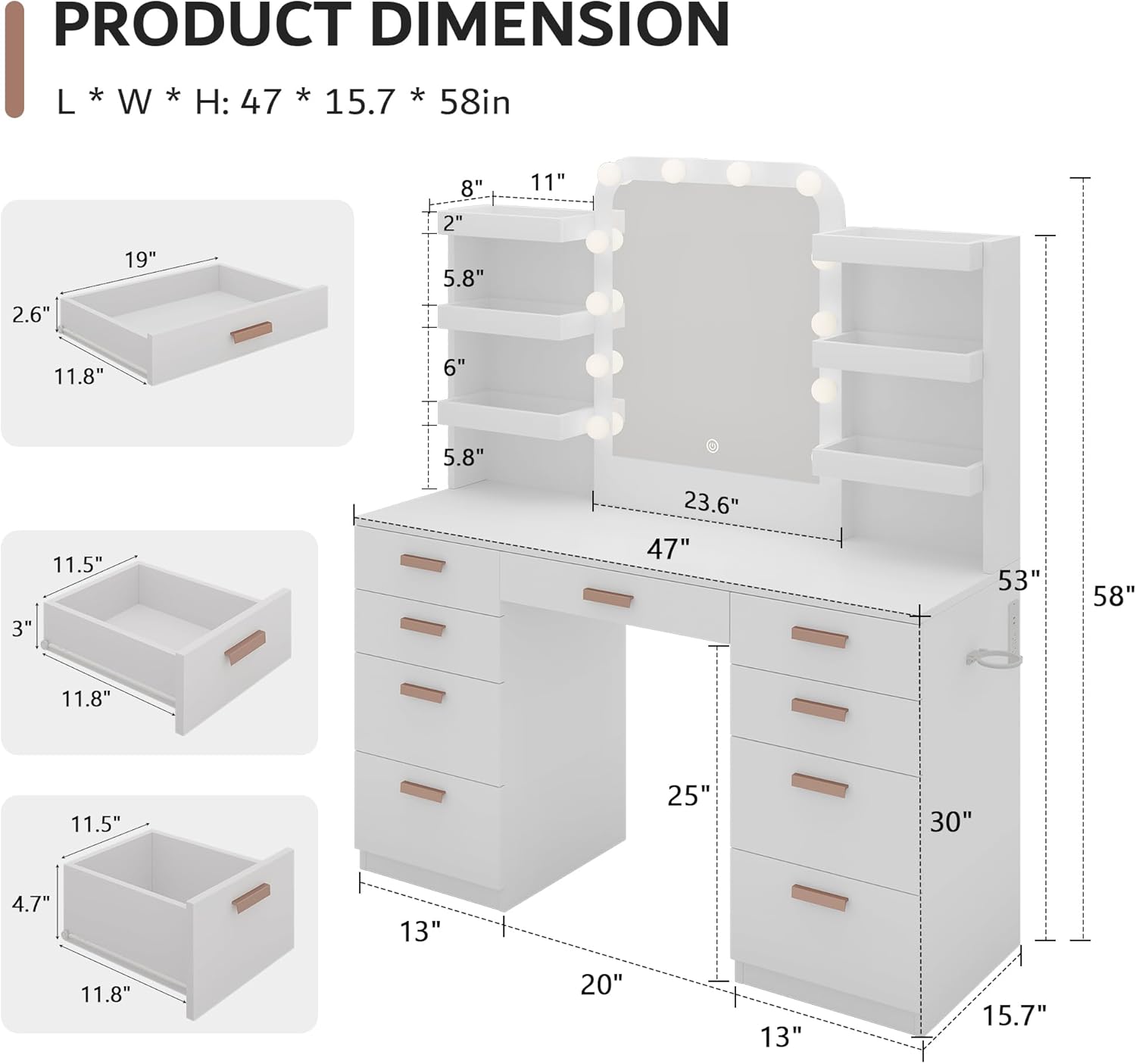 PRODUCT DIMENSION

L * W * H: 47 * 15.7 * 58in

19"
2.6"
11.8"

11.5"
3"
11.8"

11.5"
4.7"
11.8"

8"
11"
2"
5.8"
6"
5.8"
23.6"
47"
53"
58"
25"
30"
13"
20"
13"
15.7"